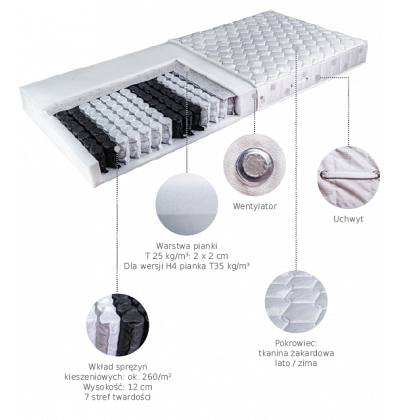 Wentylator

Uchwyt

Warstwa pianki
T 25 kg/m³: 2 x 2 cm
Dla wersji H4 pianka T35 kg/m³

Pokrowiec:
tkanina żakardowa
lato / zima

Wkład sprężyn
kieszeniowych: ok. 260/m²
Wysokość: 12 cm
7 stref twardości